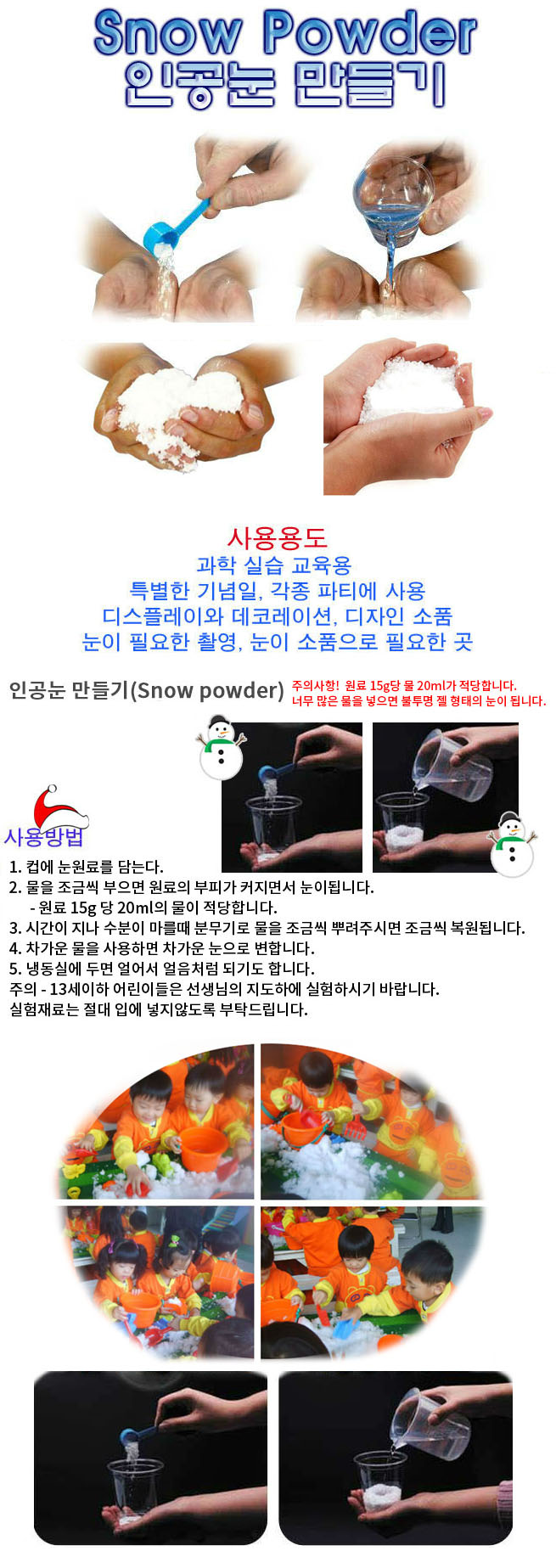 Snow Powder
인공눈 만들기

사용용도
과학 실습 교육용
특별한 기념일, 각종 파티에 사용
디스플레이와 데코레이션, 디자인 소품
눈이 필요한 촬영, 눈이 소품으로 필요한 곳

인공눈 만들기(Snow powder)

주의사항! 원료 15g당 물 20ml가 적당합니다.
너무 많은 물을 넣으면 불투명 젤 형태의 눈이 됩니다.

사용방법
1. 컵에 눈원료를 담는다.
2. 물을 조금씩 부으면 원료의 부피가 커지면서 눈이됩니다.
- 원료 15g 당 20ml의 물이 적당합니다.
3. 시간이 지나 수분이 마를때 분무기로 물을 조금씩 뿌려주시면 조금씩 복원됩니다.
4. 차가운 물을 사용하면 차가운 눈으로 변합니다.
5. 냉동실에 두면 얼어서 얼음처럼 되기도 합니다.
주의 - 13세이하 어린이들은 선생님의 지도하에 실험하시기 바랍니다.
실험재료는 절대 입에 넣지않도록 부탁드립니다.